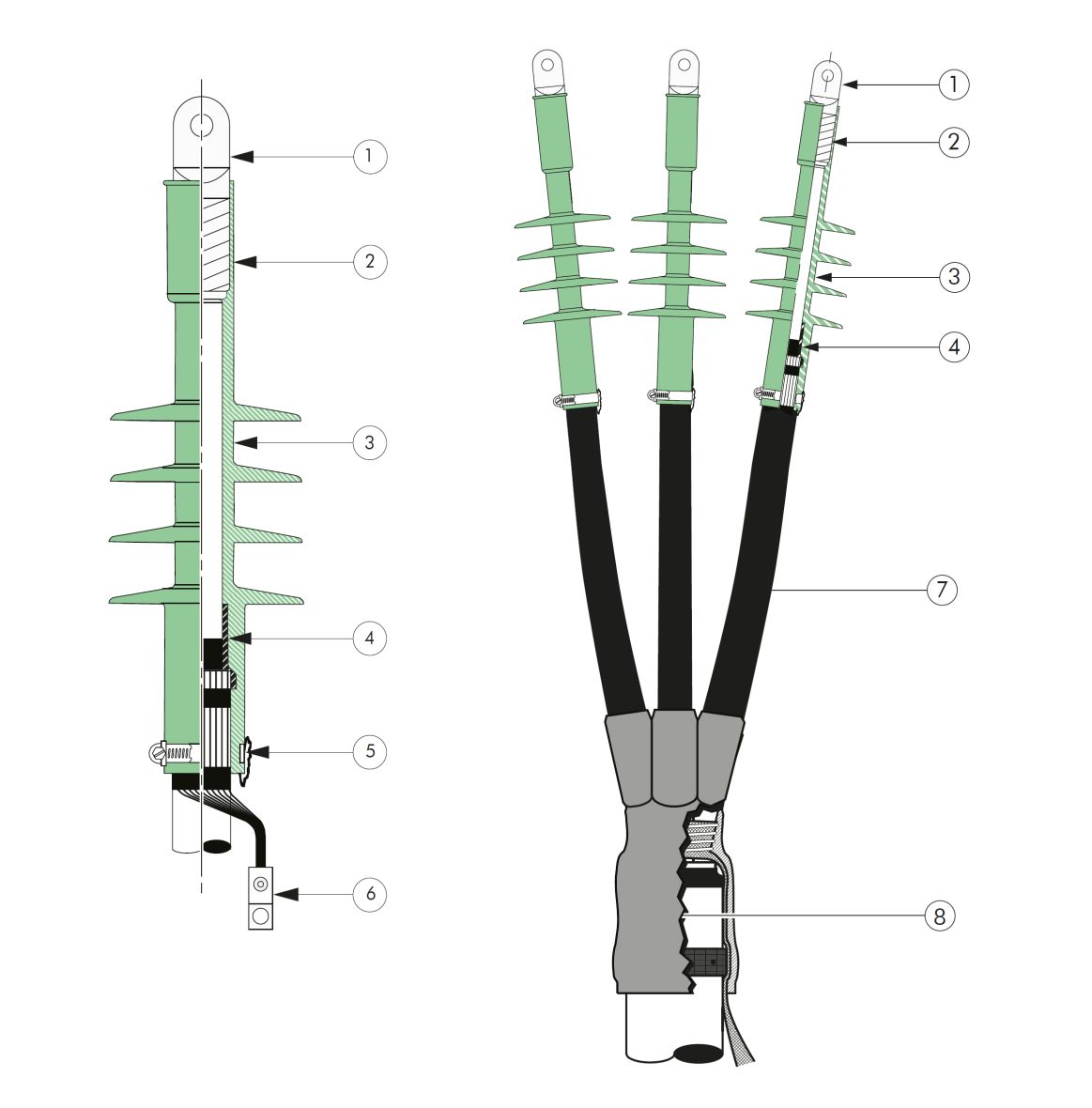 1
2
3
4
5
6
1
2
3
4
7
8